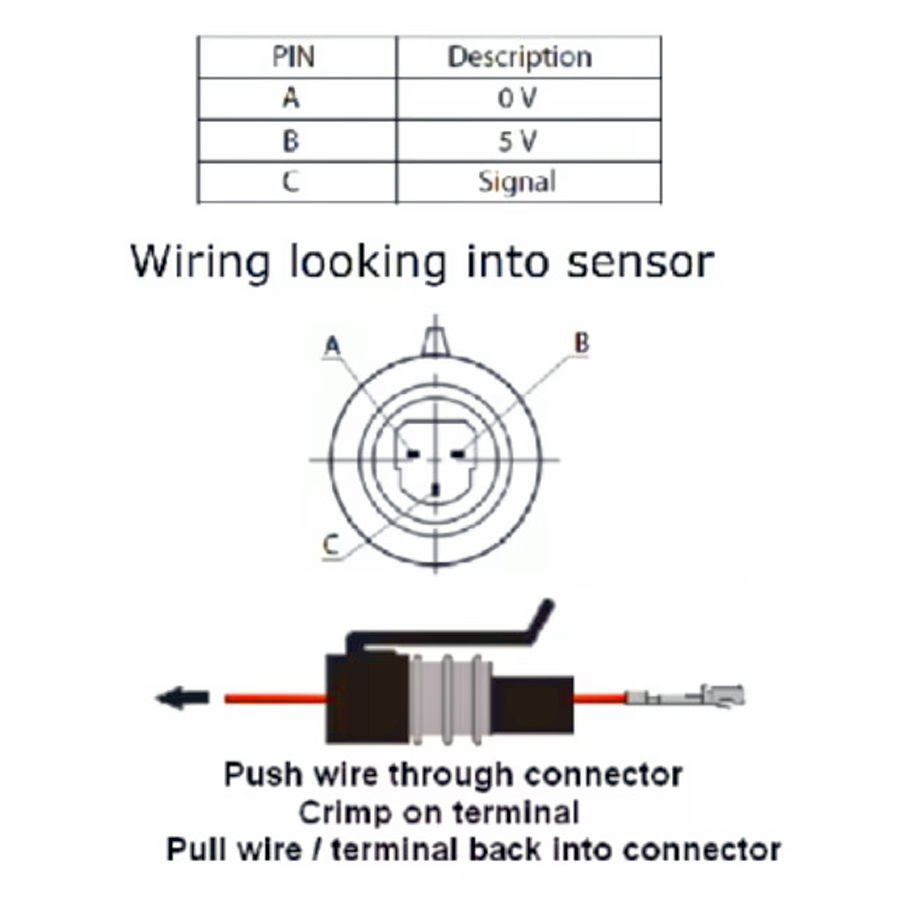 | PIN | Description |
|---|---|
| A | 0 V |
| B | 5 V |
| C | Signal |

Wiring looking into sensor

A

B

C

Push wire through connector
Crimp on terminal
Pull wire / terminal back into connector